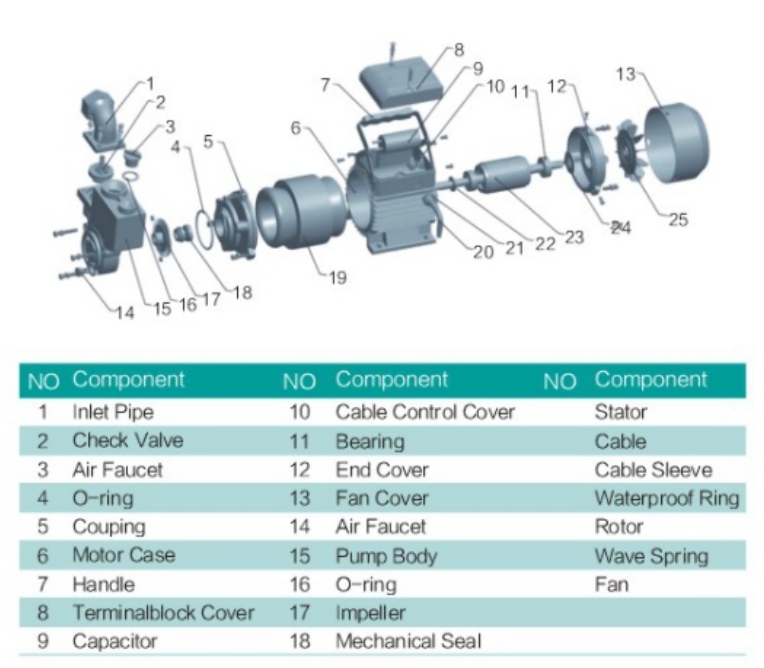 1
2
3
4
5
6
7
8
9
10
11
12
13
14
15
16
17
18
19
20
21
22
23
24
25

| NO | Component | NO | Component | NO | Component |
|---|---|---|---|---|---|
| 1 | Inlet Pipe | 10 | Cable Control Cover | | Stator |
| 2 | Check Valve | 11 | Bearing | | Cable |
| 3 | Air Faucet | 12 | End Cover | | Cable Sleeve |
| 4 | O-ring | 13 | Fan Cover | | Waterproof Ring |
| 5 | Couping | 14 | Air Faucet | | Rotor |
| 6 | Motor Case | 15 | Pump Body | | Wave Spring |
| 7 | Handle | 16 | O-ring | | Fan |
| 8 | Terminalblock Cover | 17 | Impeller | | |
| 9 | Capacitor | 18 | Mechanical Seal | | |