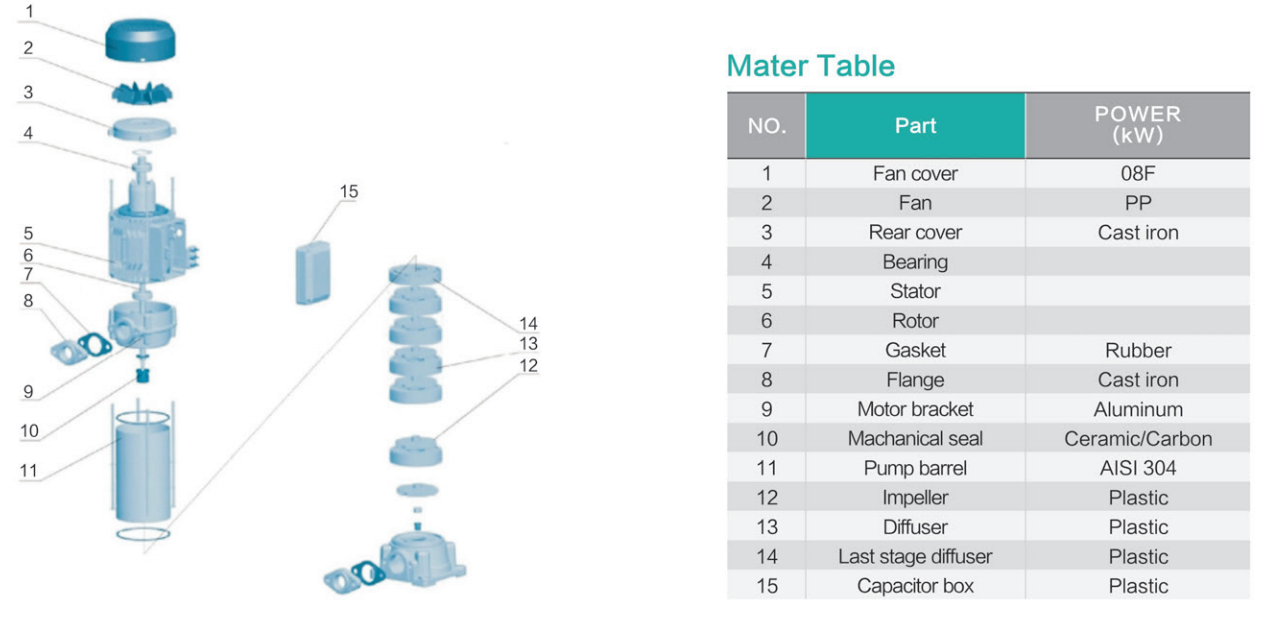 1
2
3
4
5
6
7
8
9
10
11
15
14
13
12

Mater Table

| NO. | Part | POWER (kW) |
|---|---|---|
| 1 | Fan cover | 08F |
| 2 | Fan | PP |
| 3 | Rear cover | Cast iron |
| 4 | Bearing | |
| 5 | Stator | |
| 6 | Rotor | |
| 7 | Gasket | Rubber |
| 8 | Flange | Cast iron |
| 9 | Motor bracket | Aluminum |
| 10 | Machanical seal | Ceramic/Carbon |
| 11 | Pump barrel | AISI 304 |
| 12 | Impeller | Plastic |
| 13 | Diffuser | Plastic |
| 14 | Last stage diffuser | Plastic |
| 15 | Capacitor box | Plastic |