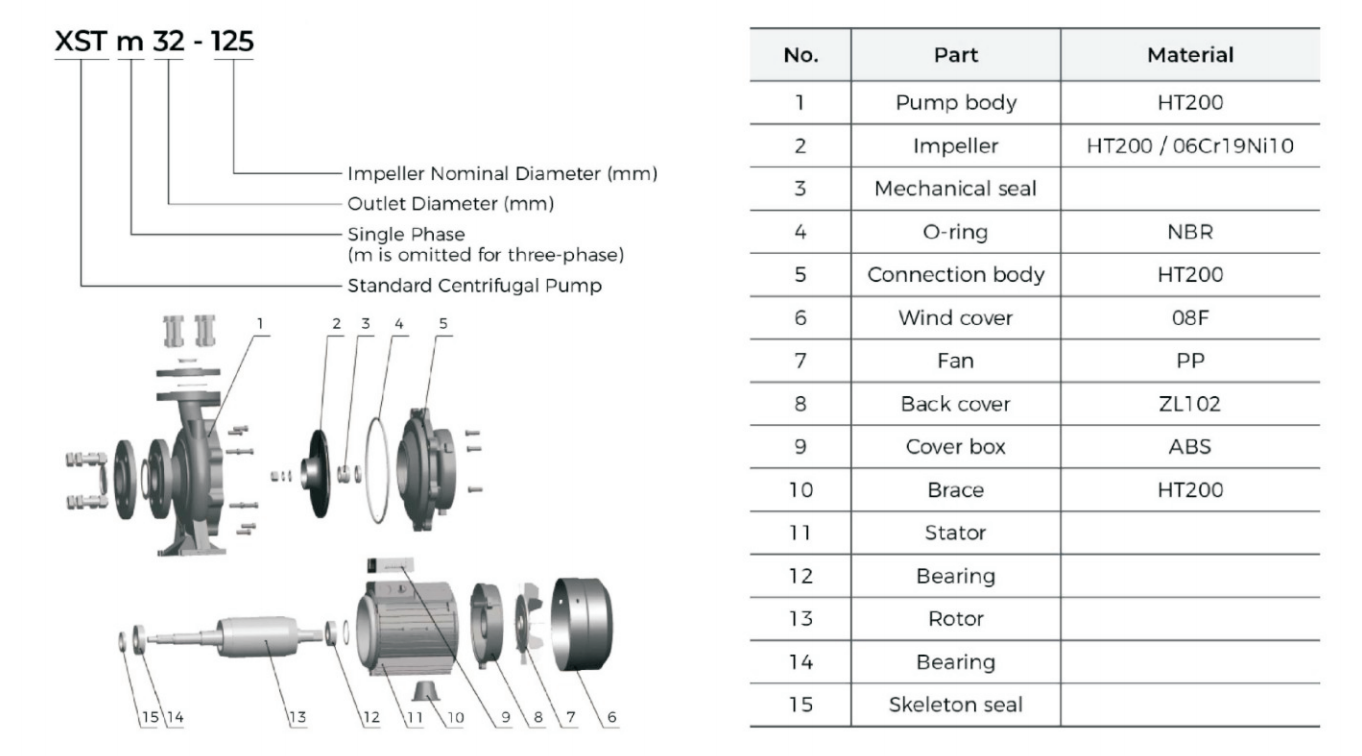 XST m 32 - 125

Impeller Nominal Diameter (mm)
Outlet Diameter (mm)
Single Phase
(m is omitted for three-phase)
Standard Centrifugal Pump

1 2 3 4 5

15 14 13 12 11 10 9 8 7 6

| No. | Part | Material |
|---|---|---|
| 1 | Pump body | HT200 |
| 2 | Impeller | HT200 / 06Cr19Ni10 |
| 3 | Mechanical seal | |
| 4 | O-ring | NBR |
| 5 | Connection body | HT200 |
| 6 | Wind cover | 08F |
| 7 | Fan | PP |
| 8 | Back cover | ZL102 |
| 9 | Cover box | ABS |
| 10 | Brace | HT200 |
| 11 | Stator | |
| 12 | Bearing | |
| 13 | Rotor | |
| 14 | Bearing | |
| 15 | Skeleton seal | |